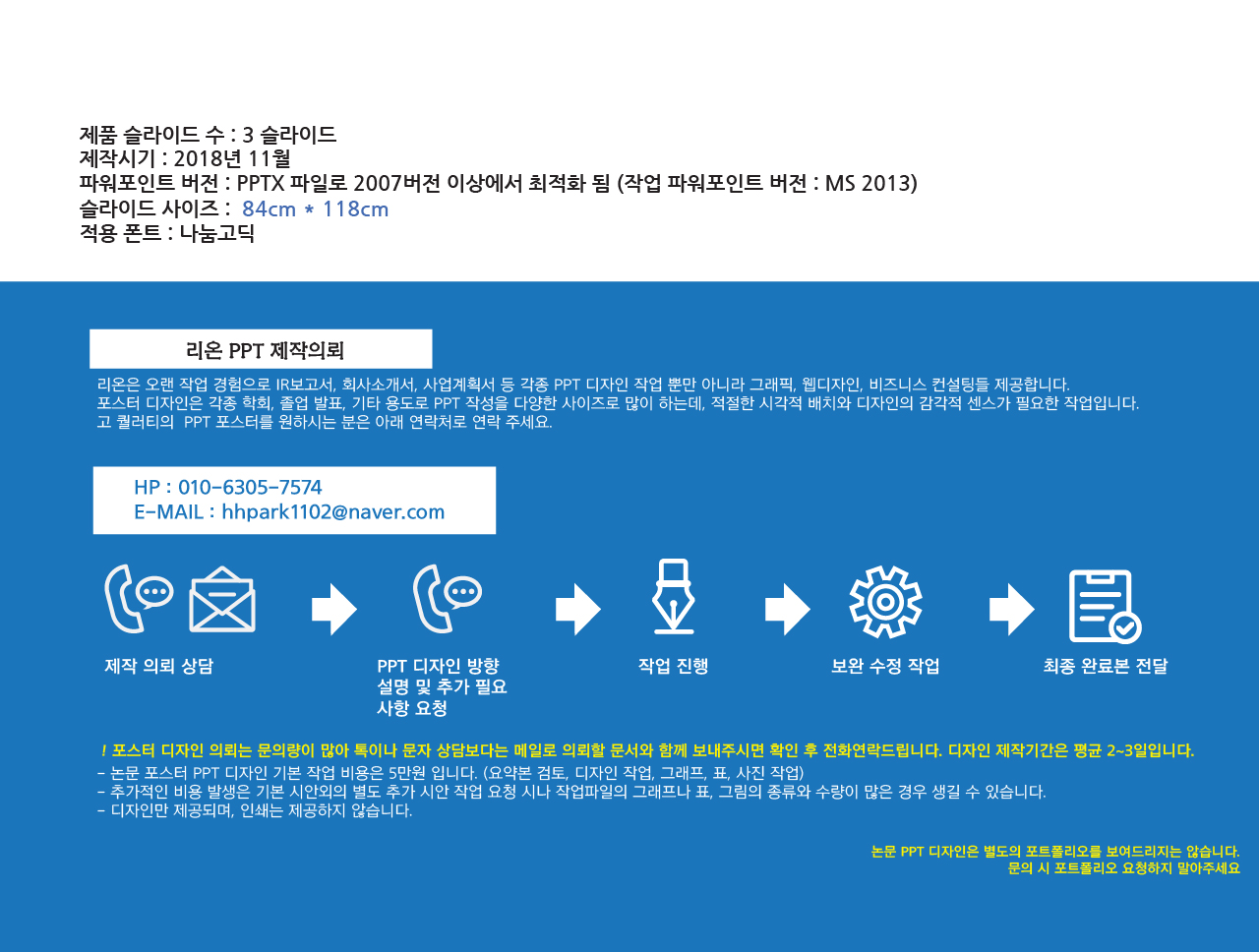 제품 슬라이드 수 : 3 슬라이드
제작시기 : 2018년 11월
파워포인트 버전 : PPTX 파일로 2007버전 이상에서 최적화 됨 (작업 파워포인트 버전 : MS 2013)
슬라이드 사이즈 : 84cm * 118cm
적용 폰트 : 나눔고딕

리온 PPT 제작의뢰

리온은 오랜 작업 경험으로 IR보고서, 회사소개서, 사업계획서 등 각종 PPT 디자인 작업 뿐만 아니라 그래픽, 웹디자인, 비즈니스 컨설팅들 제공합니다.
포스터 디자인은 각종 학회, 졸업 발표, 기타 용도로 PPT 작성을 다양한 사이즈로 많이 하는데, 적절한 시각적 배치와 디자인의 감각적 센스가 필요한 작업입니다.
고 퀄러티의 PPT 포스터를 원하시는 분은 아래 연락처로 연락 주세요.

HP : 010-6305-7574
E-MAIL : hhpark1102@naver.com

제작 의뢰 상담

PPT 디자인 방향 설명 및 추가 필요 사항 요청

작업 진행

보완 수정 작업

최종 완료본 전달

! 포스터 디자인 의뢰는 문의량이 많아 톡이나 문자 상담보다는 메일로 의뢰할 문서와 함께 보내주시면 확인 후 전화연락드립니다. 디자인 제작기간은 평균 2~3일입니다.
- 논문 포스터 PPT 디자인 기본 작업 비용은 5만원 입니다. (요약본 검토, 디자인 작업, 그래프, 표, 사진 작업)
- 추가적인 비용 발생은 기본 시안외의 별도 추가 시안 작업 요청 시나 작업파일의 그래프나 표, 그림의 종류와 수량이 많은 경우 생길 수 있습니다.
- 디자인만 제공되며, 인쇄는 제공하지 않습니다.

논문 PPT 디자인은 별도의 포트폴리오를 보여드리지는 않습니다.
문의 시 포트폴리오 요청하지 말아주세요